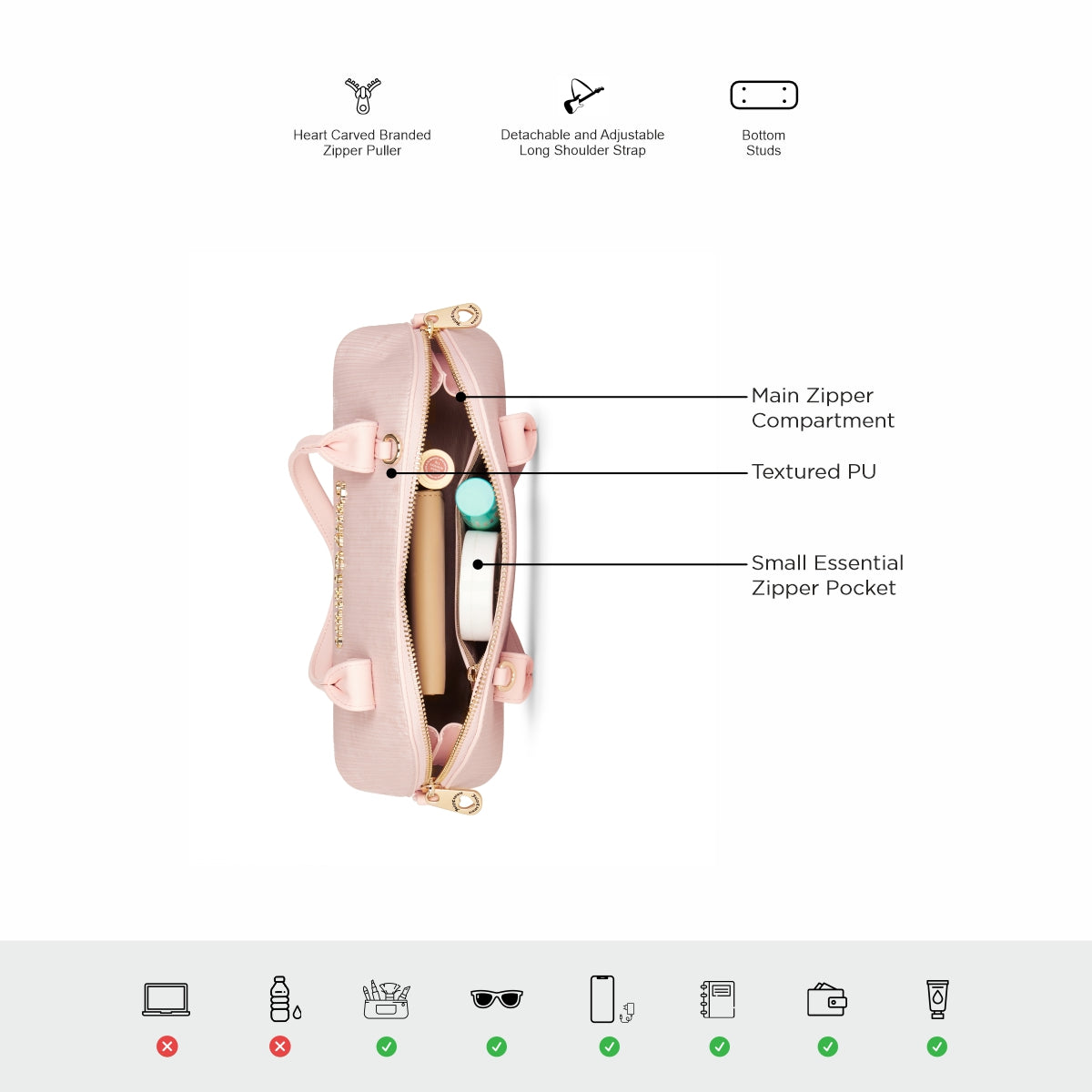 Heart Carved Branded Zipper Puller

Detachable and Adjustable Long Shoulder Strap

Bottom Studs

Main Zipper Compartment

Textured PU

Small Essential Zipper Pocket